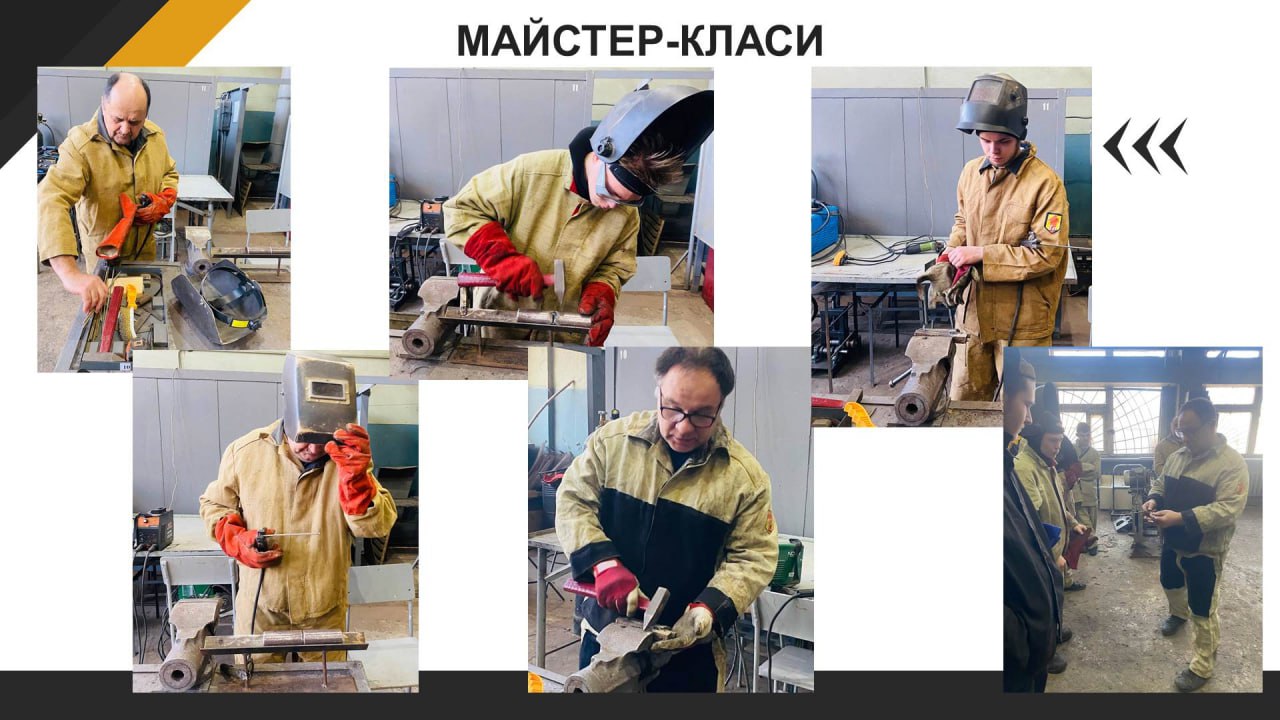 МАЙСТЕР-КЛАСИ